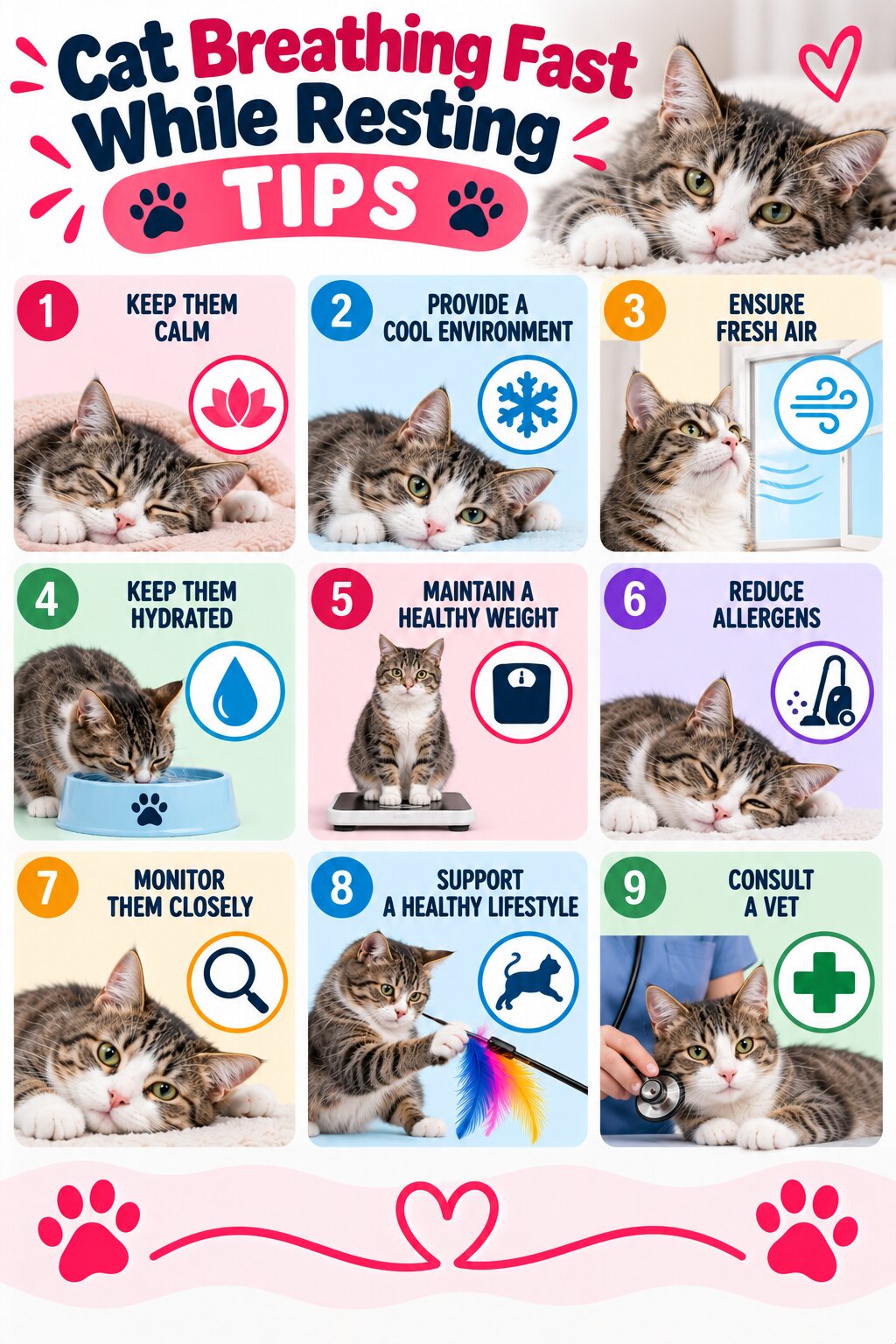 Cat Breathing Fast While Resting

TIPS

1 KEEP THEM CALM

2 PROVIDE A COOL ENVIRONMENT

3 ENSURE FRESH AIR

4 KEEP THEM HYDRATED

5 MAINTAIN A HEALTHY WEIGHT

6 REDUCE ALLERGENS

7 MONITOR THEM CLOSELY

8 SUPPORT A HEALTHY LIFESTYLE

9 CONSULT A VET